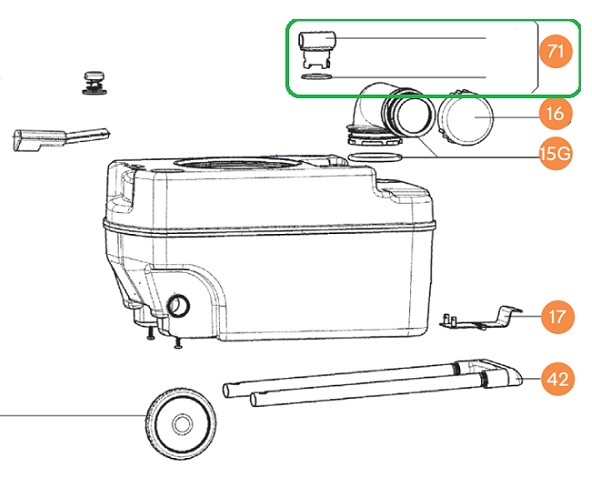 71
16
15G
17
42