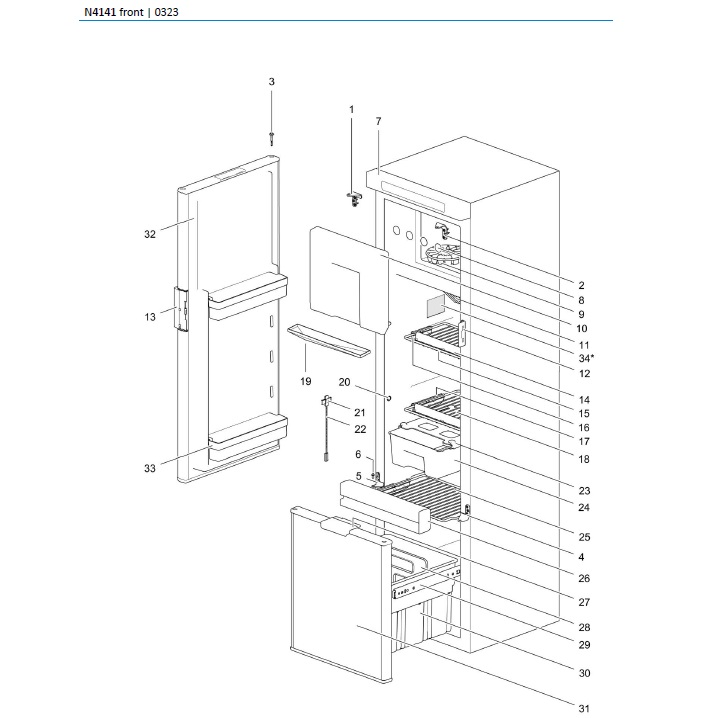 N4141 front | 0323

3
1
7
32
13
19
20
21
22
6
5
33
2
8
9
10
11
34*
12
14
15
16
17
18
23
24
25
4
26
27
28
29
30
31