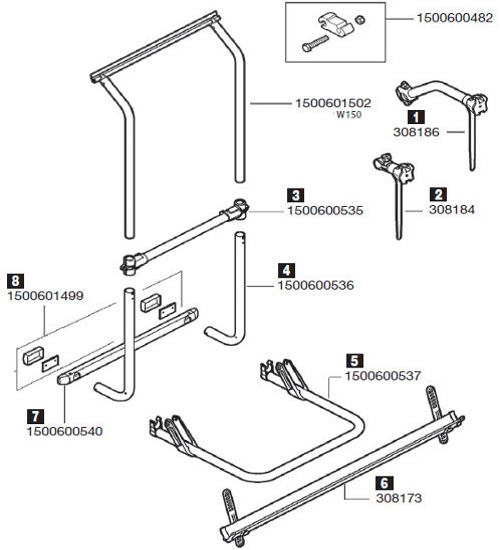 1500600482

1500601502
W150

1
308186

2
308184

3
1500600535

4
1500600536

8
1500601499

5
1500600537

7
1500600540

6
308173