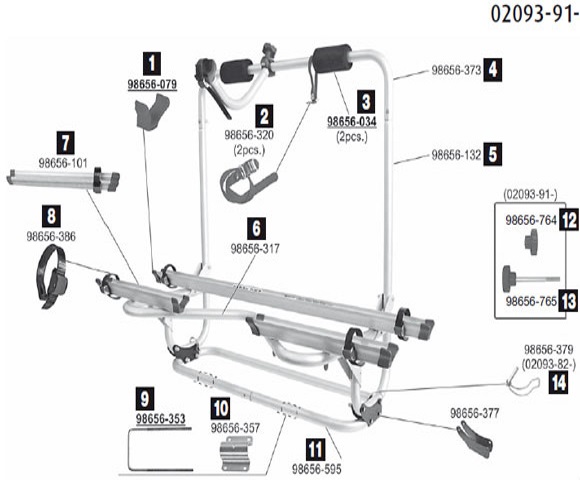 02093-91-

1
98656-079

2
98656-320
(2pcs.)

3
98656-034
(2pcs.)

98656-373 4

98656-132 5

7
98656-101

8
98656-386

6
98656-317

(02093-91-)
98656-764 12
98656-765 13

98656-379
(02093-82-) 14

98656-377

9
98656-353

10
98656-357

11
98656-595