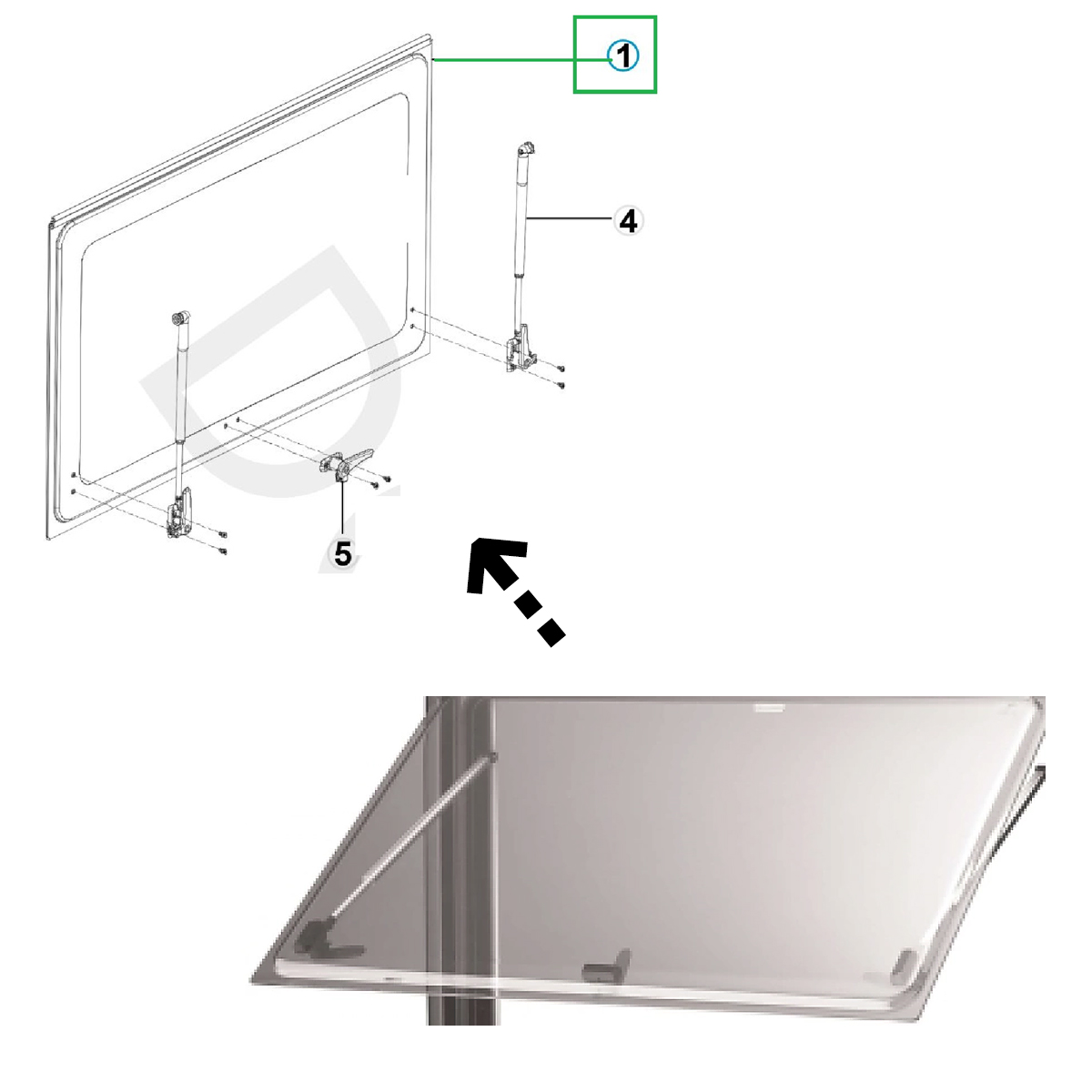 1

4

5