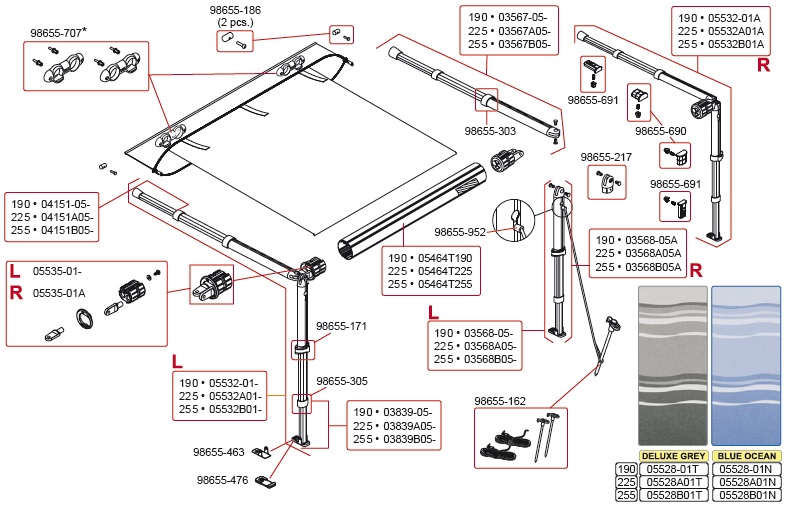 98655-707*

98655-186
(2 pcs.)

190 • 03567-05-
225 • 03567A05-
255 • 03567B05-

190 • 05532-01A
225 • 05532A01A
255 • 05532B01A

R

98655-691

98655-303

98655-690

98655-217

98655-691

190 • 04151-05-
225 • 04151A05-
255 • 04151B05-

98655-952

190 • 03568-05A
225 • 03568A05A
255 • 03568B05A

R

L 05535-01-
R 05535-01A

190 • 05464T190
225 • 05464T225
255 • 05464T255

L

190 • 03568-05-
225 • 03568A05-
255 • 03568B05-

98655-171

L

190 • 05532-01-
225 • 05532A01-
255 • 05532B01-

98655-305

190 • 03839-05-
225 • 03839A05-
255 • 03839B05-

98655-162

98655-463

98655-476

| | DELUXE GREY | BLUE OCEAN |
|---|---|---|
| 190 | 05528-01T | 05528-01N |
| 225 | 05528A01T | 05528A01N |
| 255 | 05528B01T | 05528B01N |