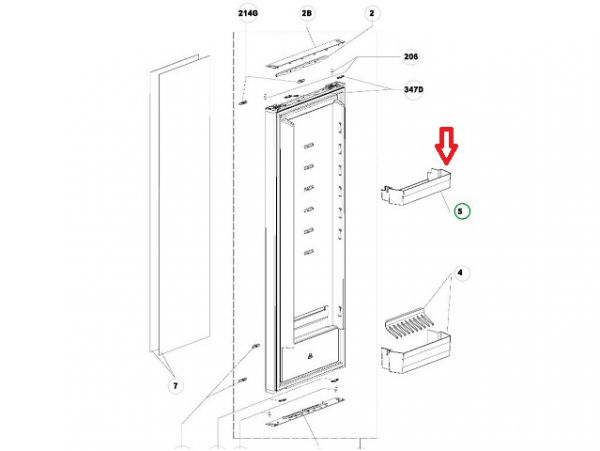 214G
2B
2
206
347D
5
4
7