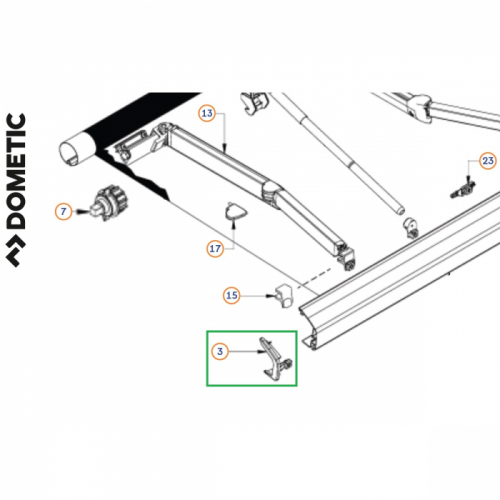 DOMETIC

13

23

7

17

15

3