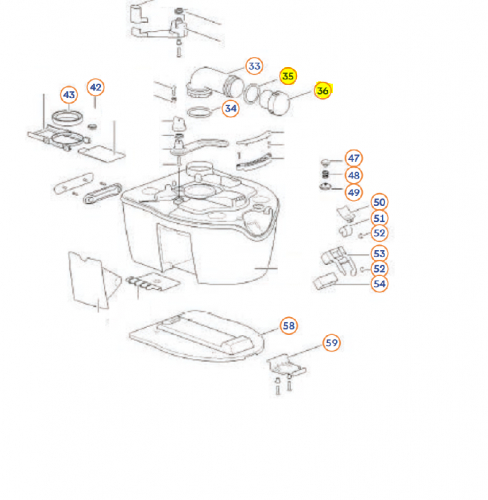 33
35
36
43
42
34
47
48
49
50
51
52
53
52
54
58
59