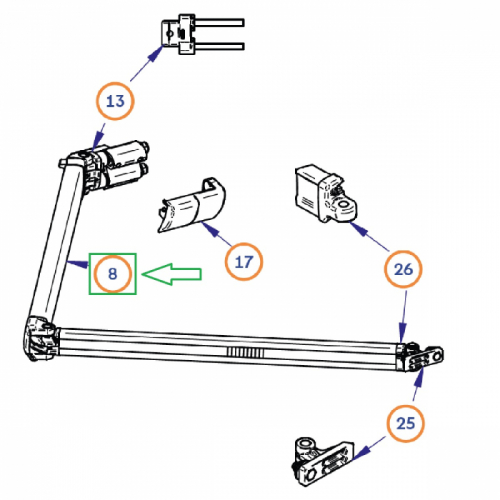 13

17

26

8

25