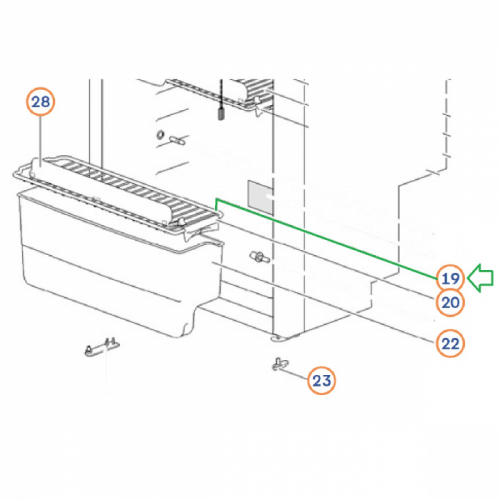 28
19
20
22
23