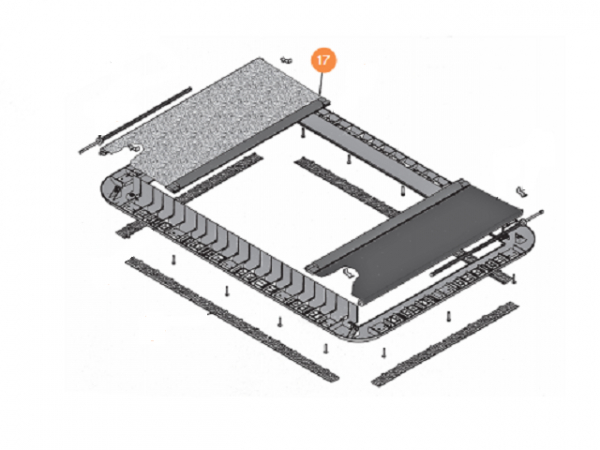 17