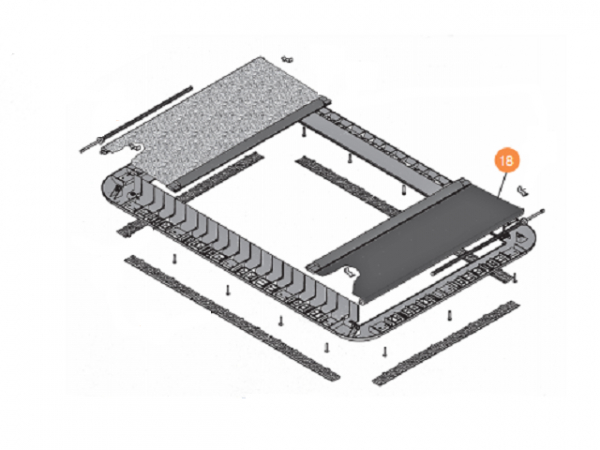 18