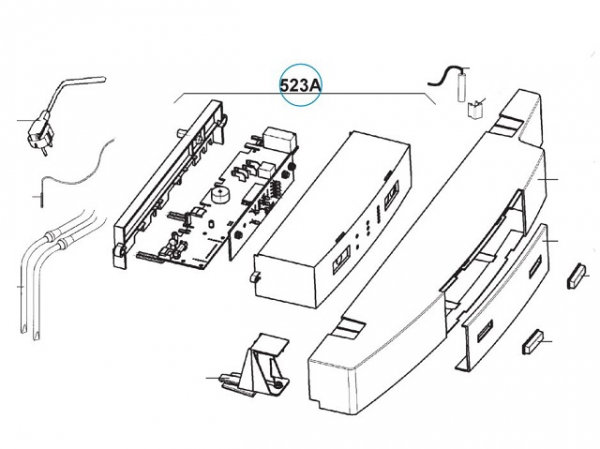 523A