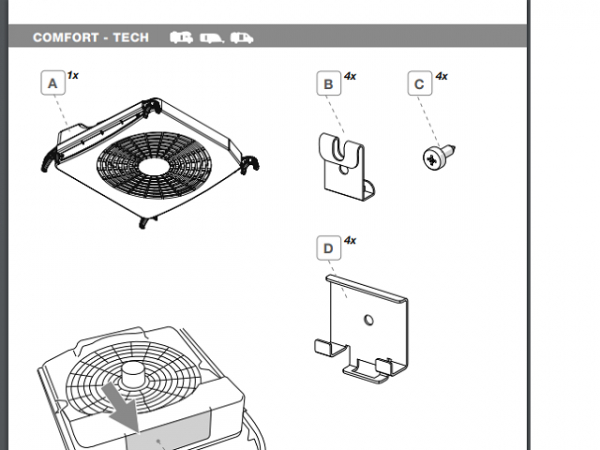 COMFORT - TECH

A 1x

B 4x

C 4x

D 4x