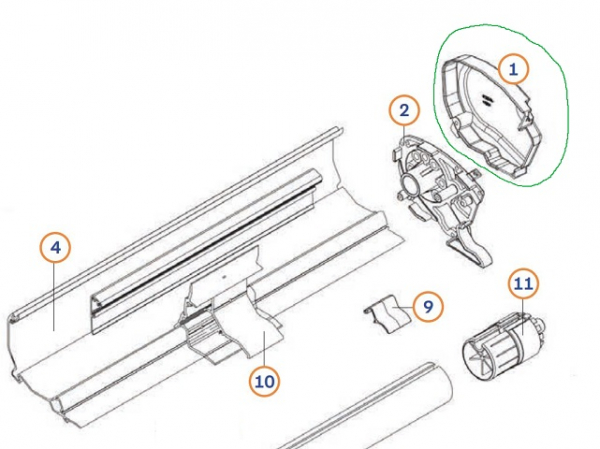 1
2
4
9
11
10