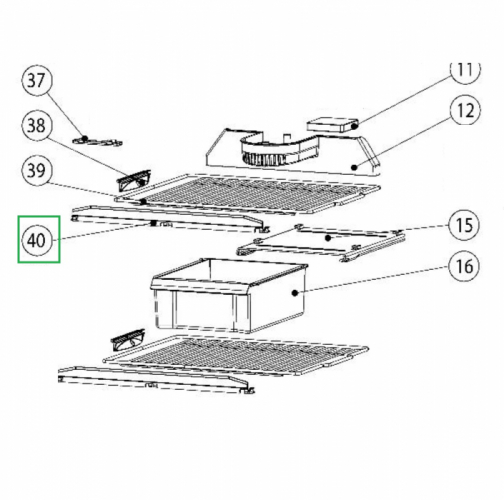 37
38
39
40
11
12
15
16