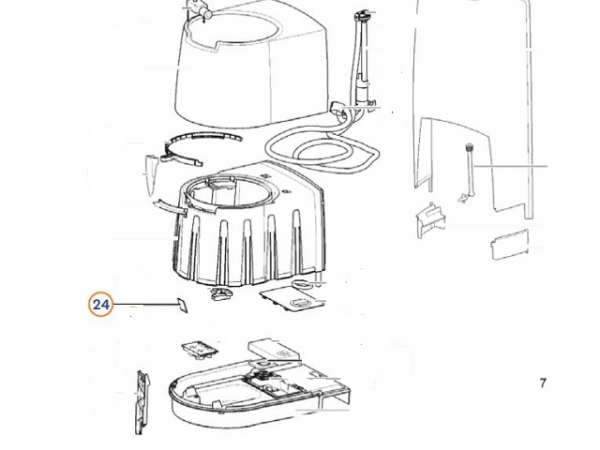 24

7