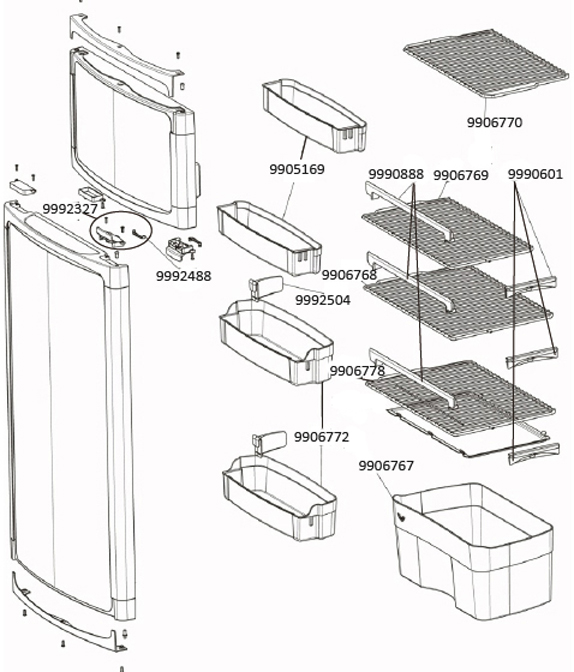 9906770

9905169

9990888 9906769 9990601

9992327

9992488

9906768

9992504

9906778

9906772

9906767