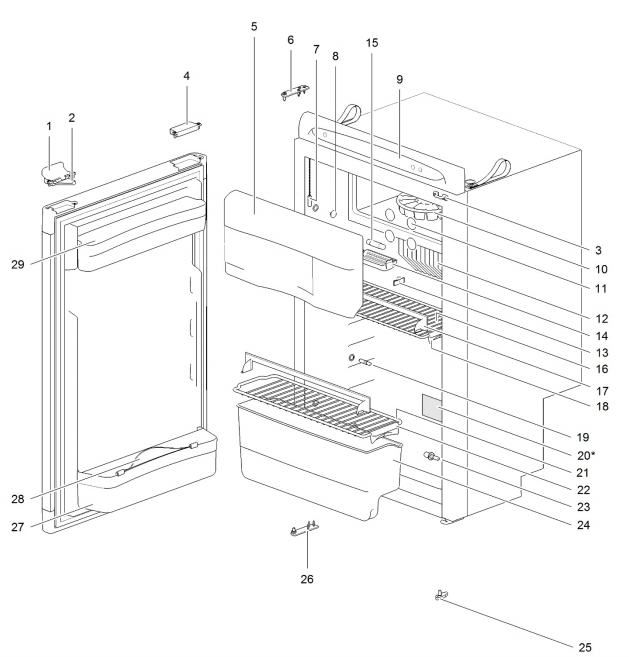 5
6
7
8
15
9
4
1
2
29
3
10
11
12
14
13
16
17
18
19
20*
21
22
23
24
28
27
26
25