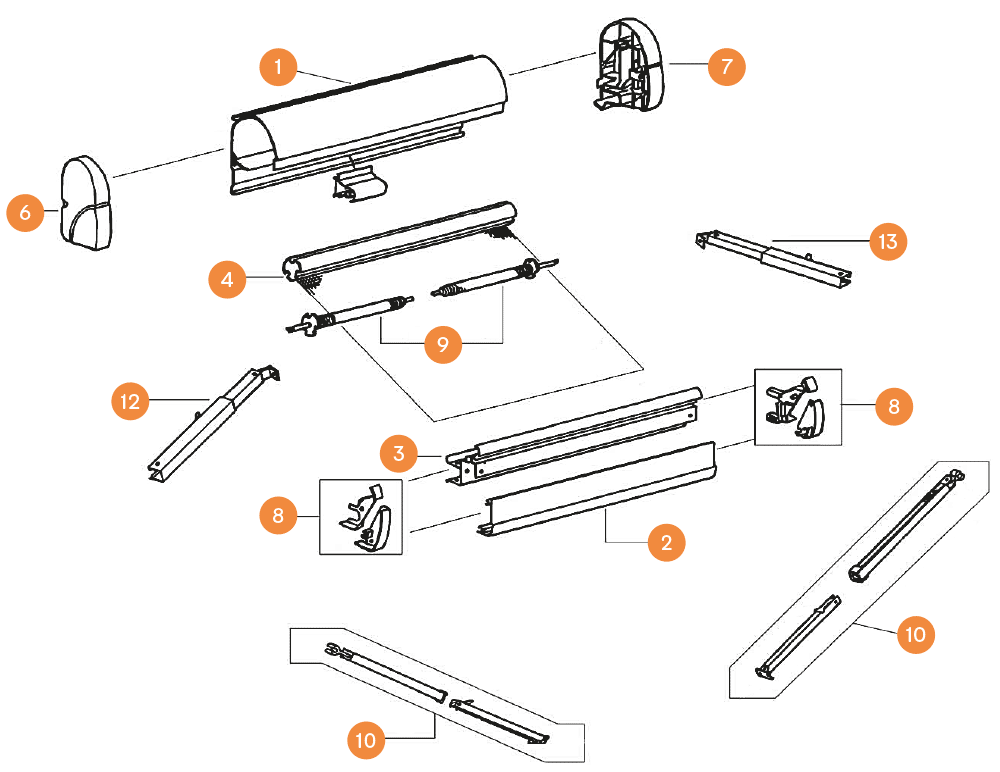 1
7
6
13
4
9
12
8
3
8
2
10
10