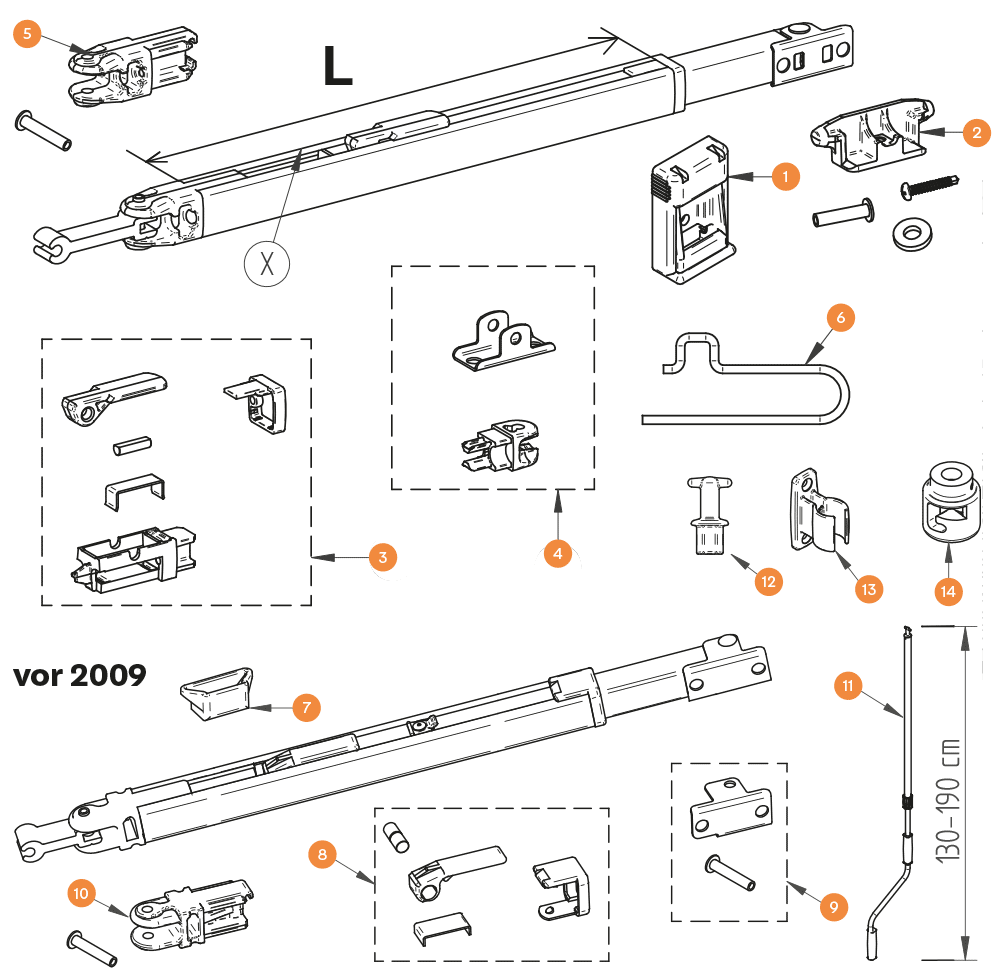 5
L
2
1
X
6
3
4
12
13
14
vor 2009
7
11
130–190 cm
8
9
10