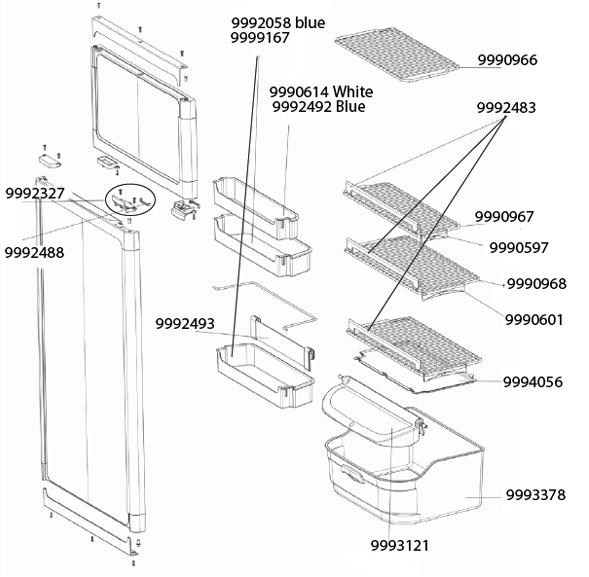 9992058 blue
9999167

9990966

9990614 White
9992492 Blue

9992483

9992327

9992488

9990967

9990597

9990968

9990601

9992493

9994056

9993378

9993121