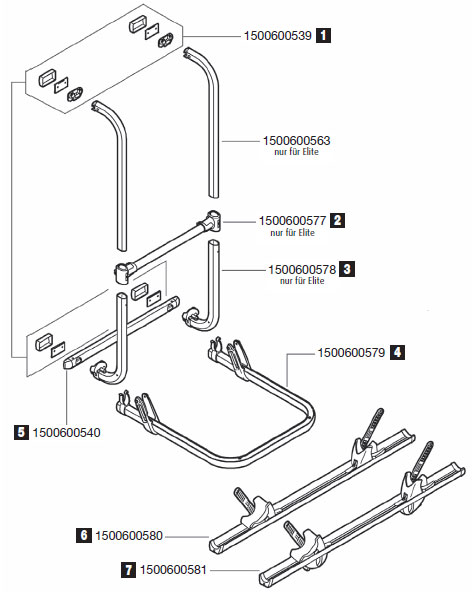 1500600539 1

1500600563
nur für Elite

1500600577 2
nur für Elite

1500600578 3
nur für Elite

1500600579 4

5 1500600540

6 1500600580

7 1500600581