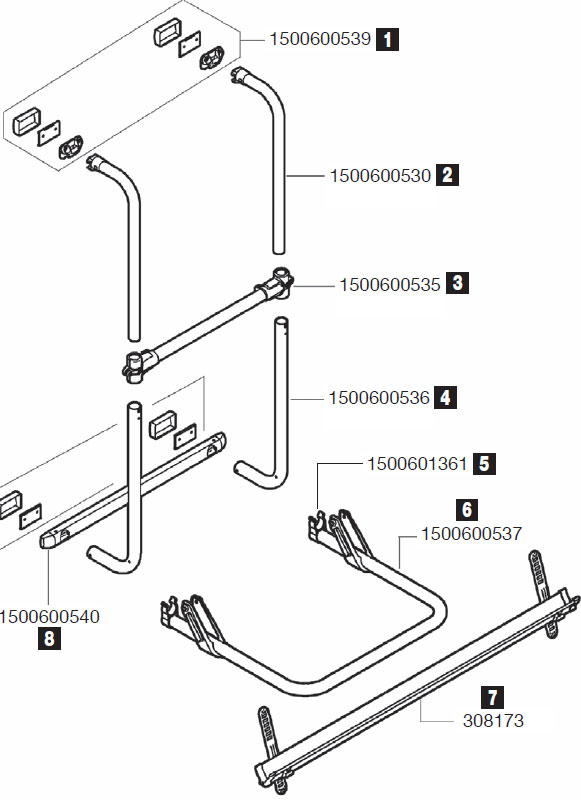 1500600539 1

1500600530 2

1500600535 3

1500600536 4

1500601361 5

6
1500600537

1500600540
8

7
308173