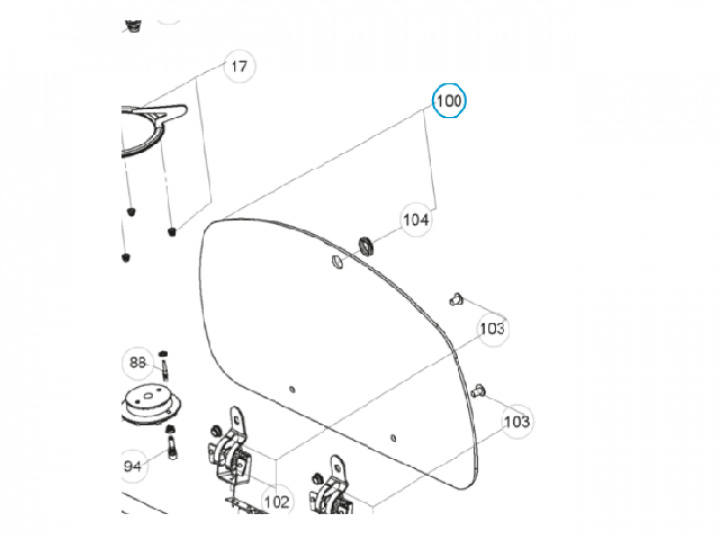 17
100
104
103
88
103
94
102