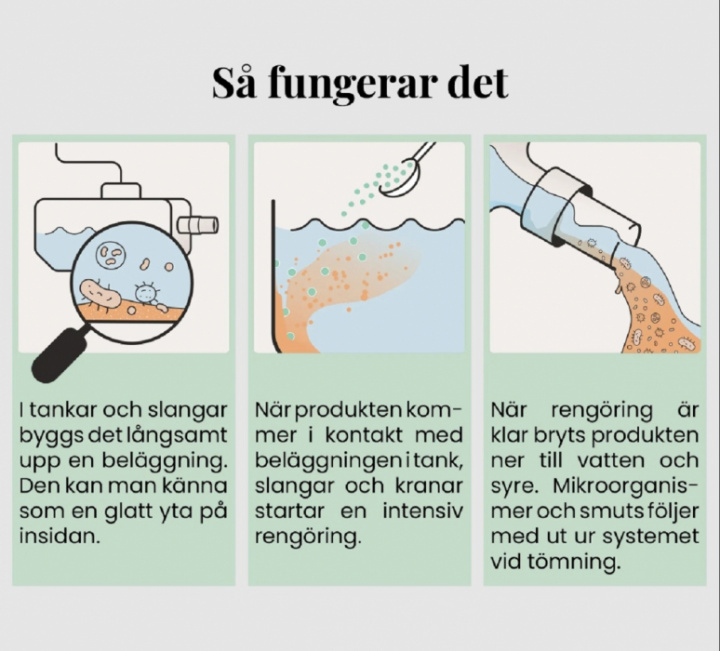 Så fungerar det

I tankar och slangar byggs det långsamt upp en beläggning. Den kan man känna som en glatt yta på insidan.

När produkten kommer i kontakt med beläggningen i tank, slangar och kranar startar en intensiv rengöring.

När rengöring är klar bryts produkten ner till vatten och syre. Mikroorganismer och smuts följer med ut ur systemet vid tömning.