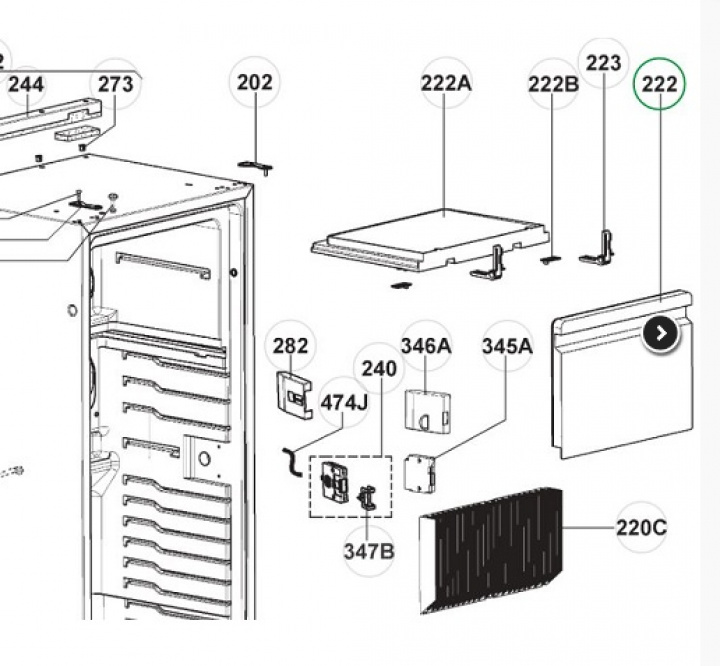 244
273
202
222A
222B
223
222
282
346A
345A
240
474J
347B
220C