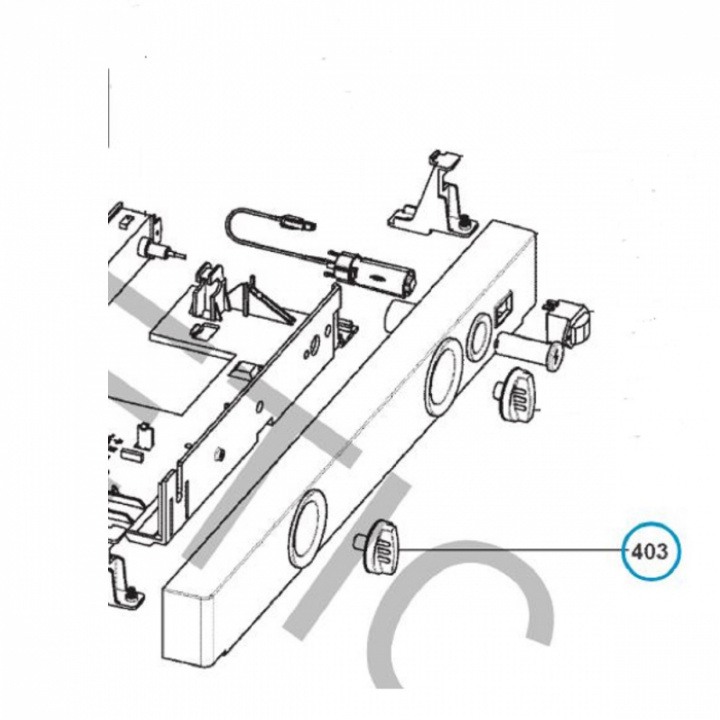 403