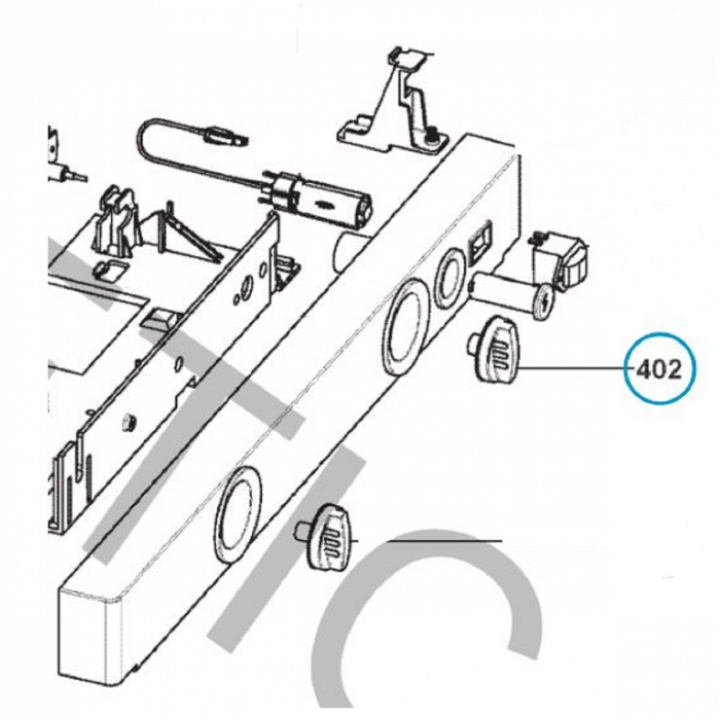 402