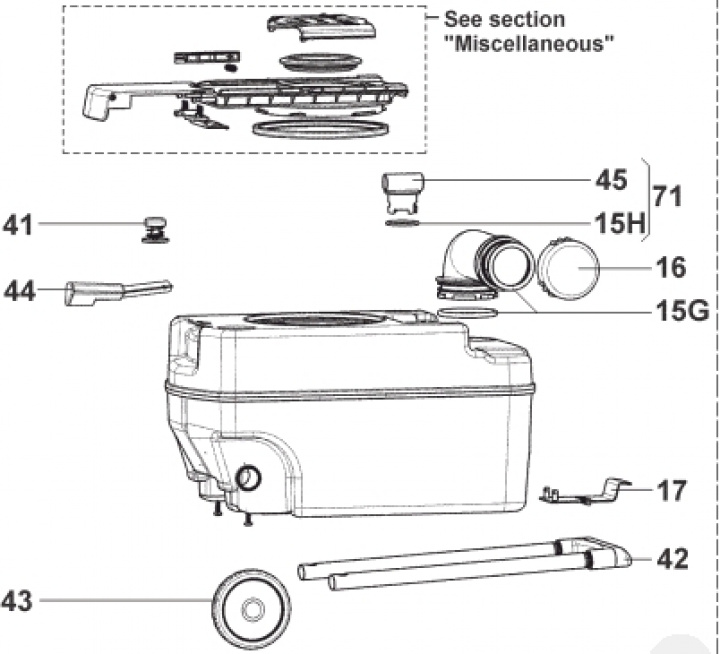 See section "Miscellaneous"

45

71

15H

41

16

44

15G

17

42

43