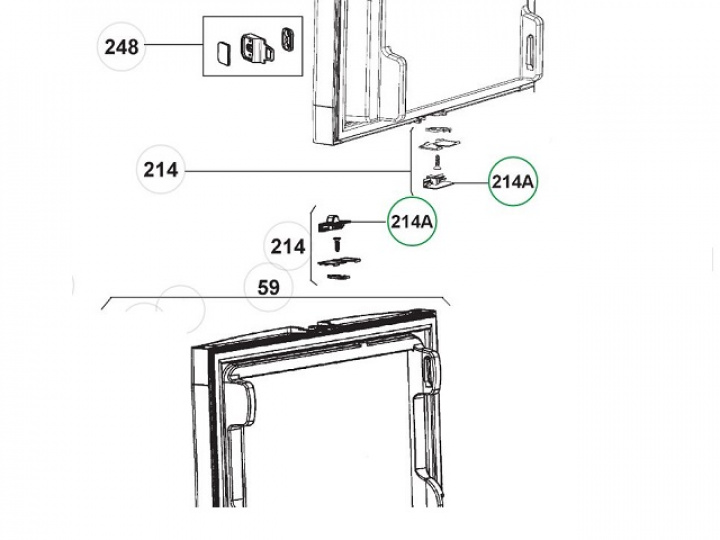 248

214

214A

214A

214

59