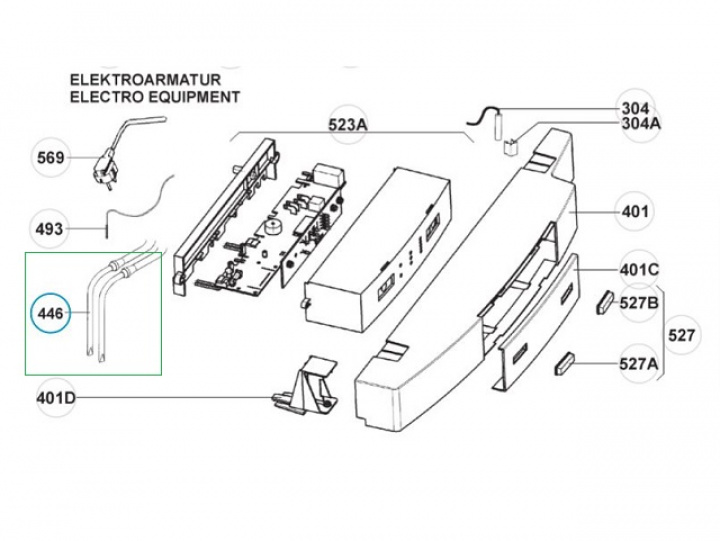 ELEKTROARMATUR
ELECTRO EQUIPMENT

569

493

446

401D

523A

304

304A

401

401C

527B

527

527A