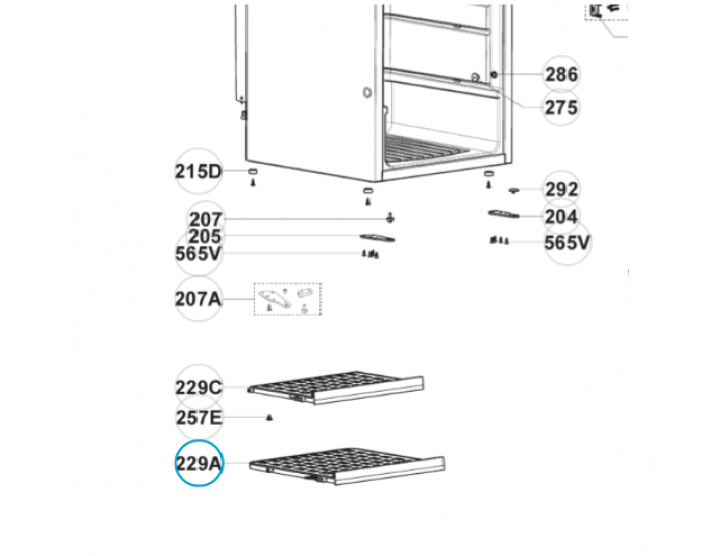 286
275
215D
292
207
204
205
565V
565V
207A
229C
257E
229A