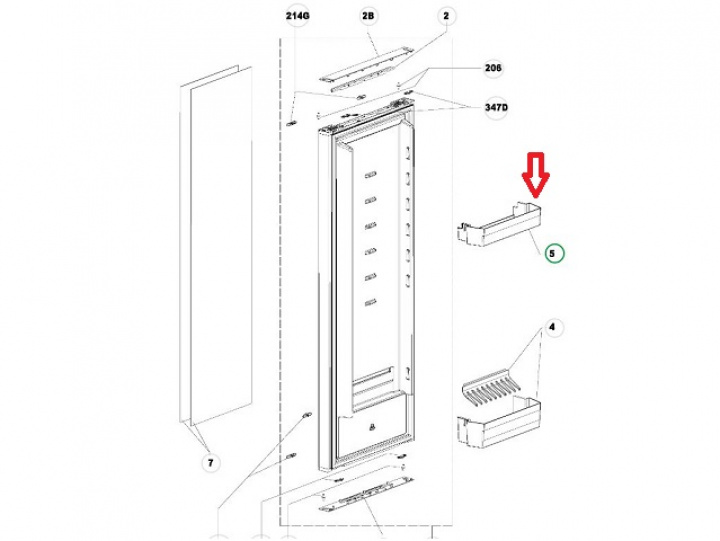 214G

2B

2

206

347D

5

4

7