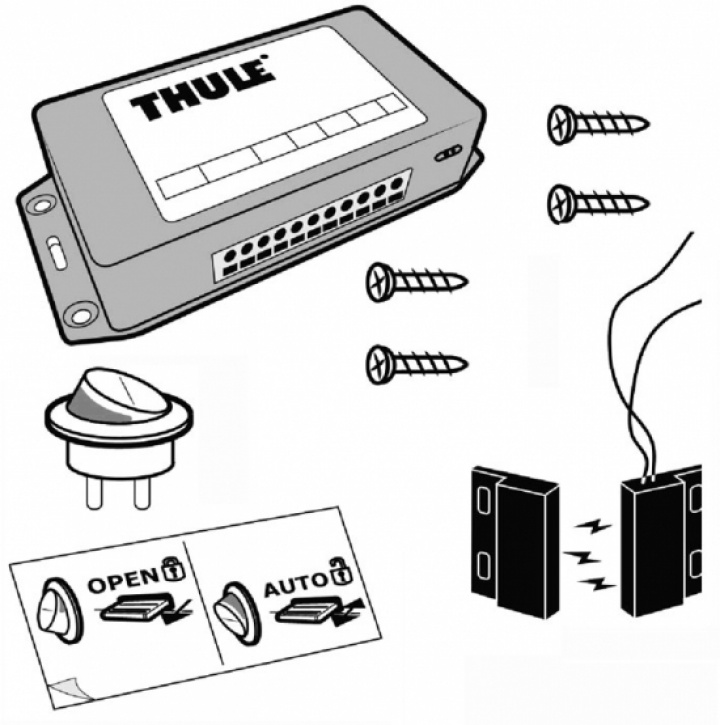 THULE

OPEN

AUTO