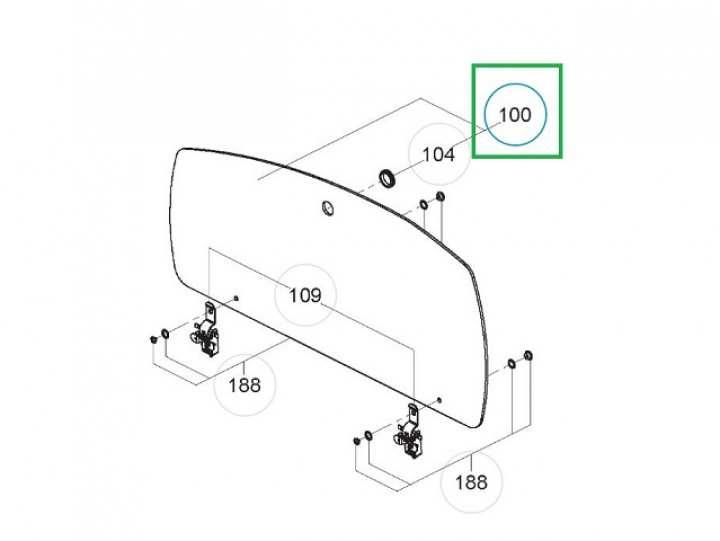 100
104
109
188
188