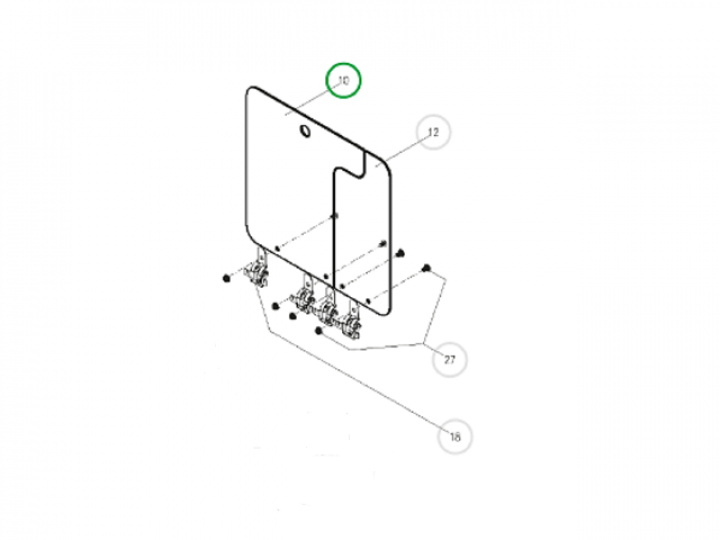 10
12
27
18