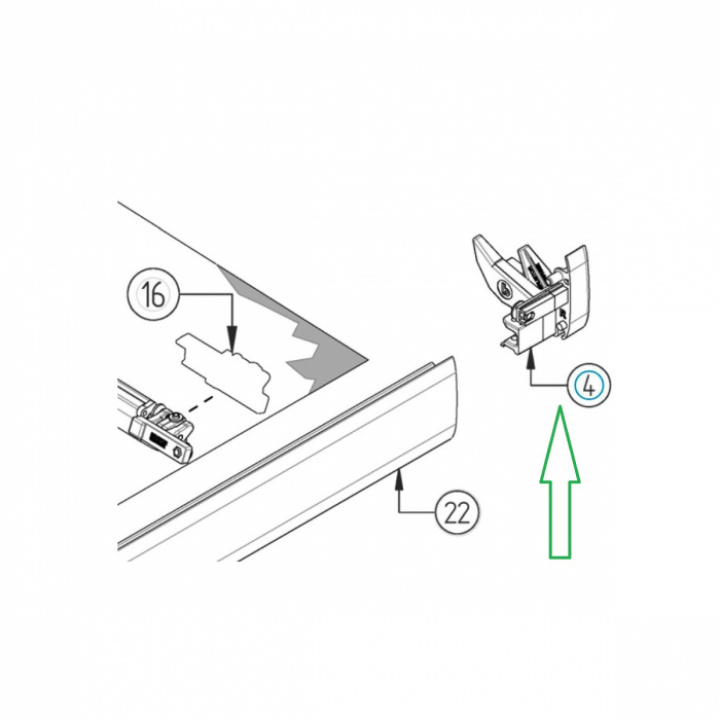 16

4

22