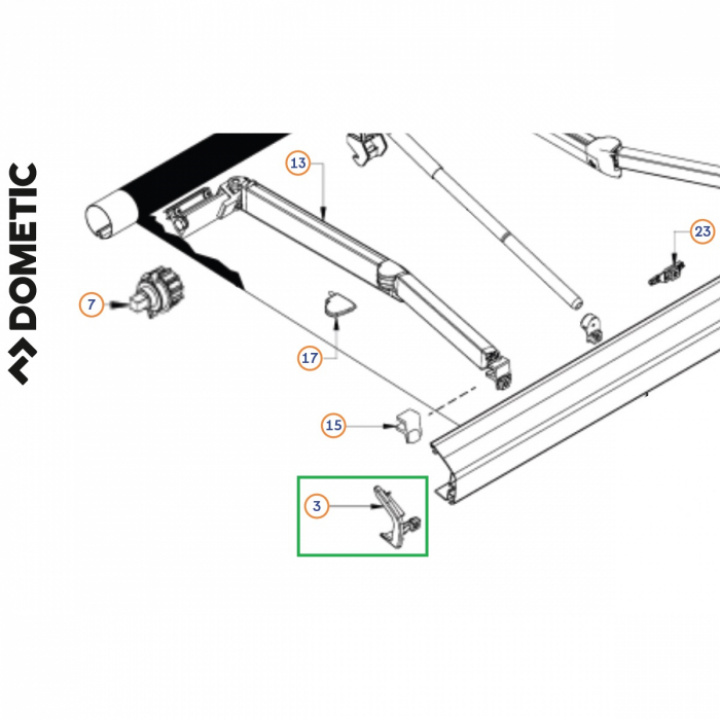 DOMETIC

13

23

7

17

15

3