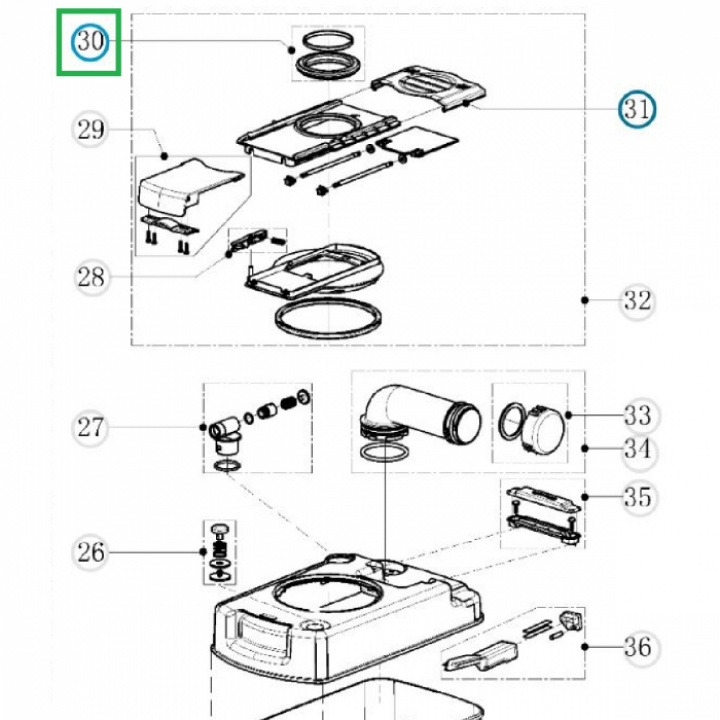 30
31
29
28
32
27
33
34
35
26
36