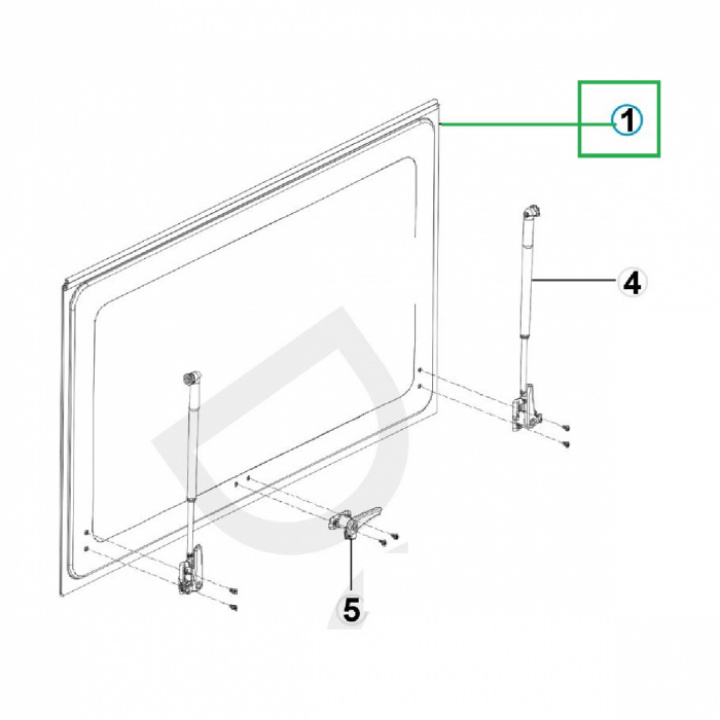 1
4
5