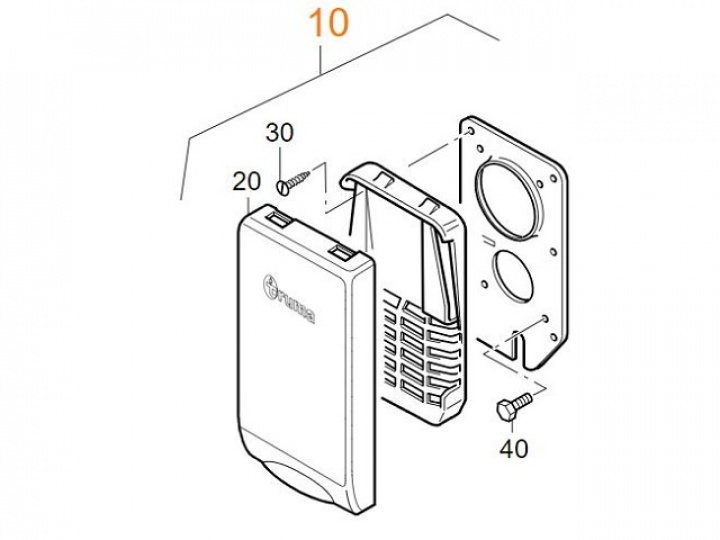 10
30
20
Truma
40