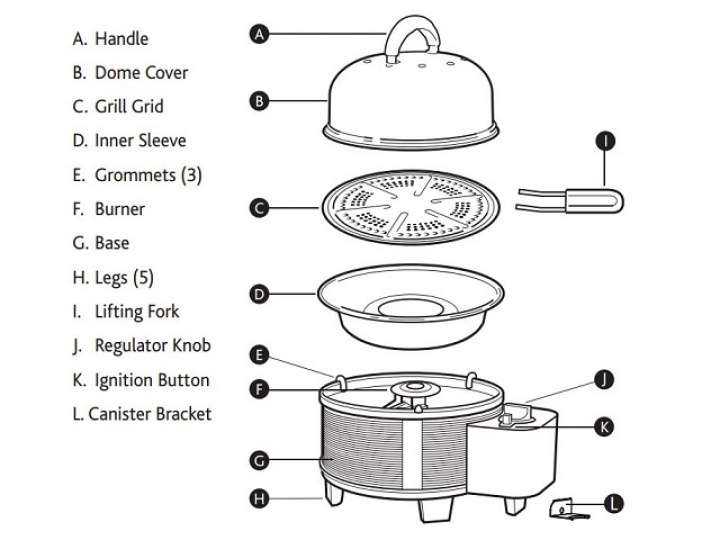 A. Handle
B. Dome Cover
C. Grill Grid
D. Inner Sleeve
E. Grommets (3)
F. Burner
G. Base
H. Legs (5)
I. Lifting Fork
J. Regulator Knob
K. Ignition Button
L. Canister Bracket

A
B
I
C
D
E
F
J
K
G
H
L