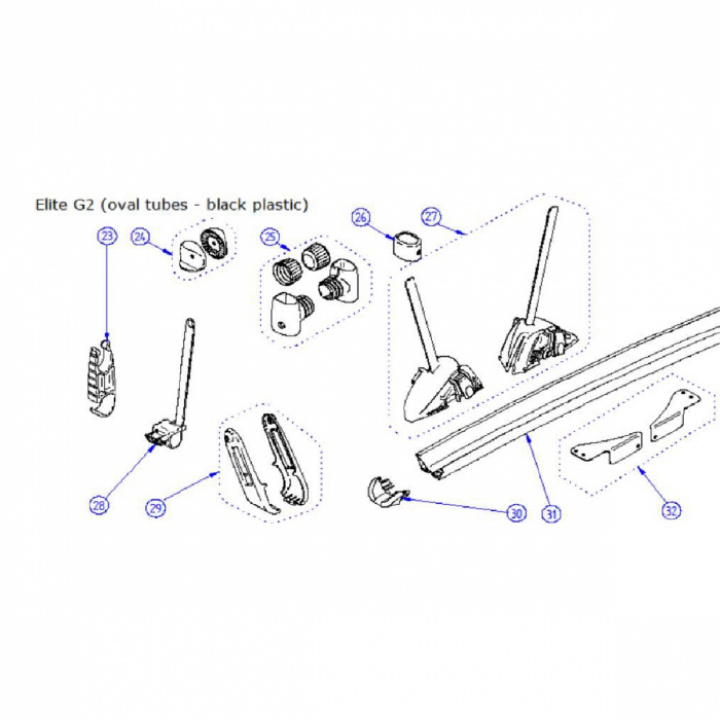 Elite G2 (oval tubes - black plastic)

23
24
25
26
27
28
29
30
31
32