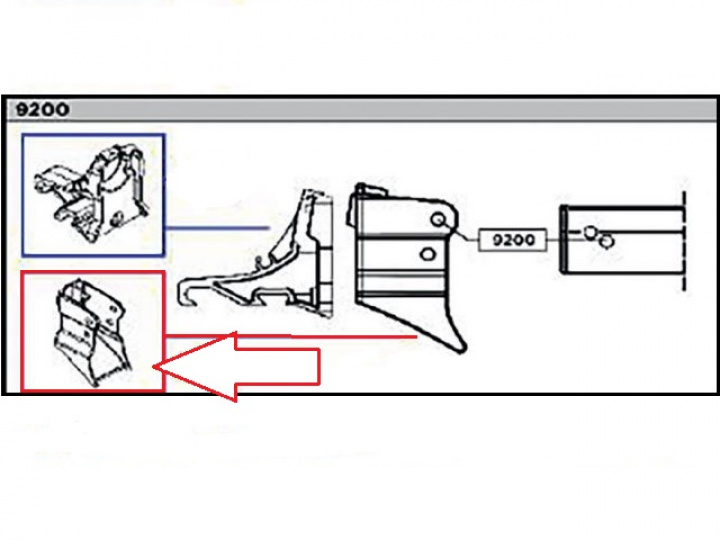 9200

9200