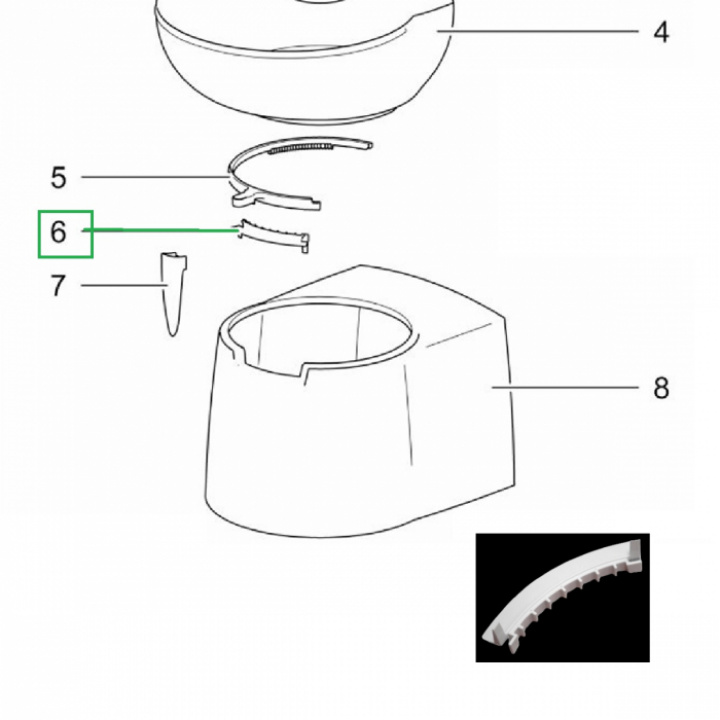 4
5
6
7
8