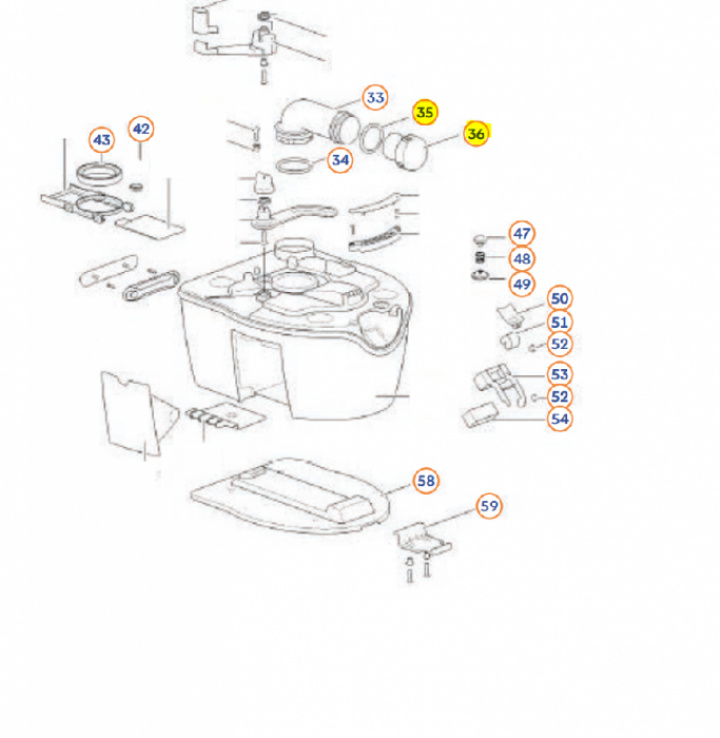 33
35
36
43
42
34
47
48
49
50
51
52
53
52
54
58
59