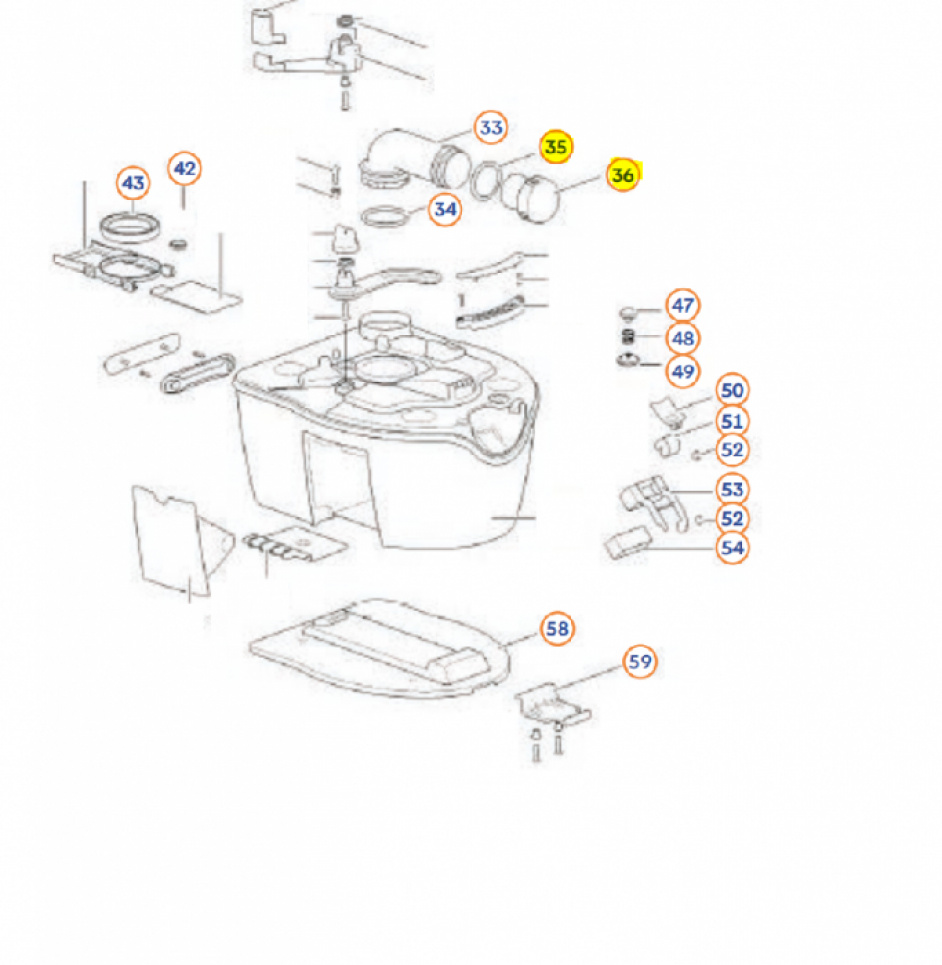 33
35
36
43
42
34
47
48
49
50
51
52
53
52
54
58
59