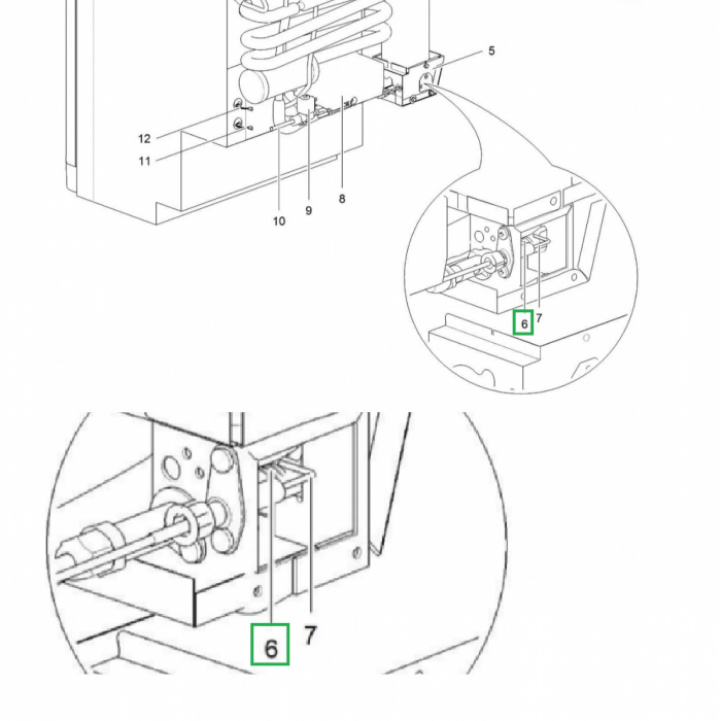 5
12
11
10
9
8
6
7
6
7